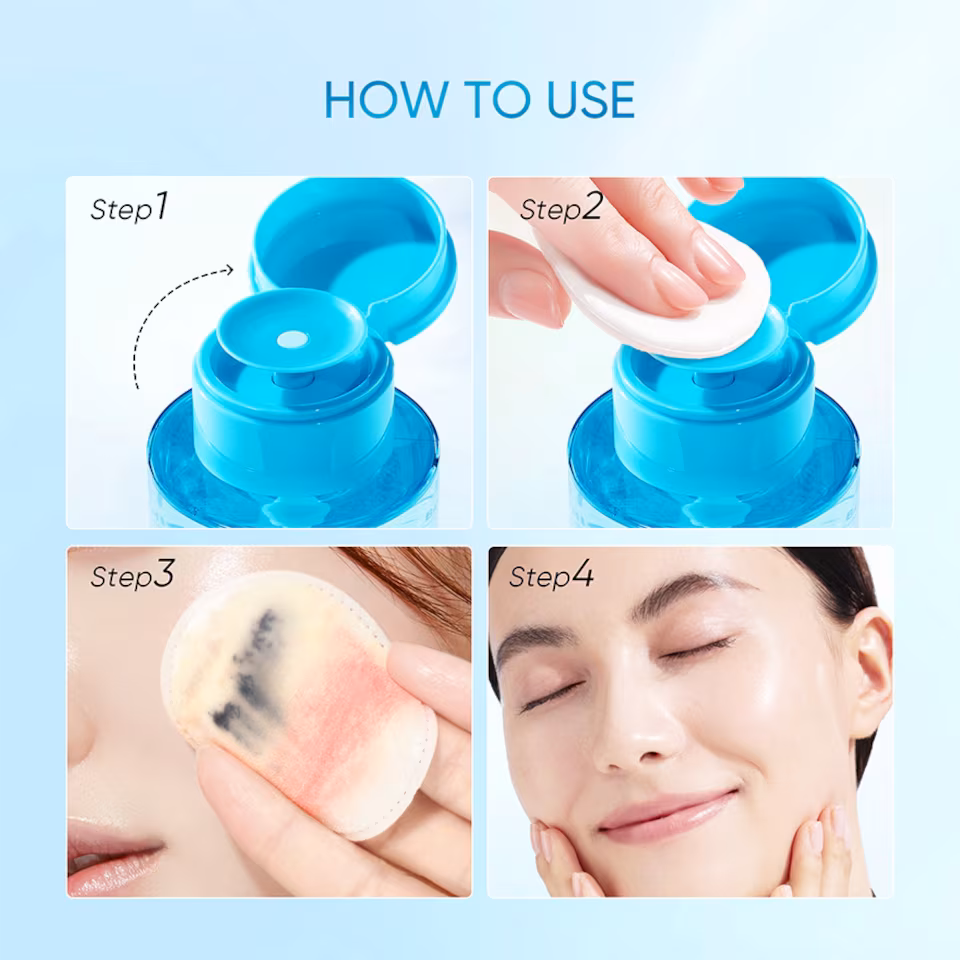 HOW TO USE

Step1

Step2

Step3

Step4